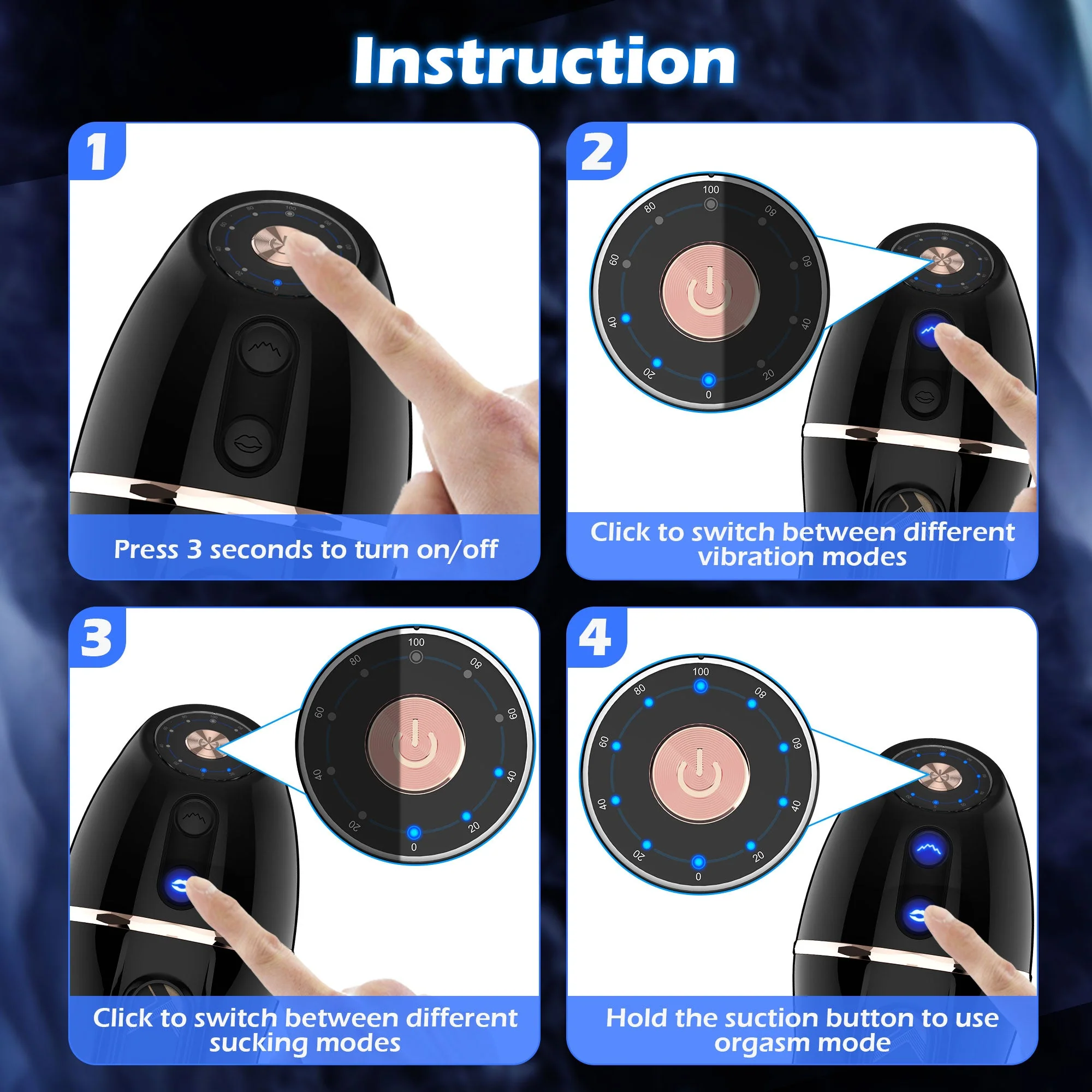 Instruction

1

Press 3 seconds to turn on/off

2

100
80
80
60
60
40
40
20
20
0

Click to switch between different vibration modes

3

100
80
80
60
60
40
40
20
20
0

Click to switch between different sucking modes

4

100
80
80
60
60
40
40
20
20
0

Hold the suction button to use orgasm mode